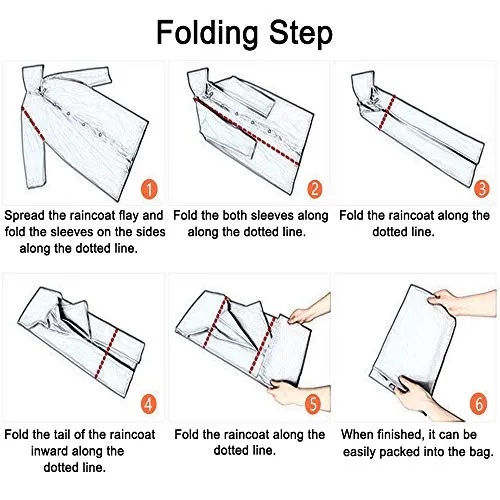 Folding Step

1

Spread the raincoat flay and fold the sleeves on the sides along the dotted line.

2

Fold the both sleeves along along the dotted line.

3

Fold the raincoat along the dotted line.

4

Fold the tail of the raincoat inward along the dotted line.

5

Fold the raincoat along the dotted line.

6

When finished, it can be easily packed into the bag.